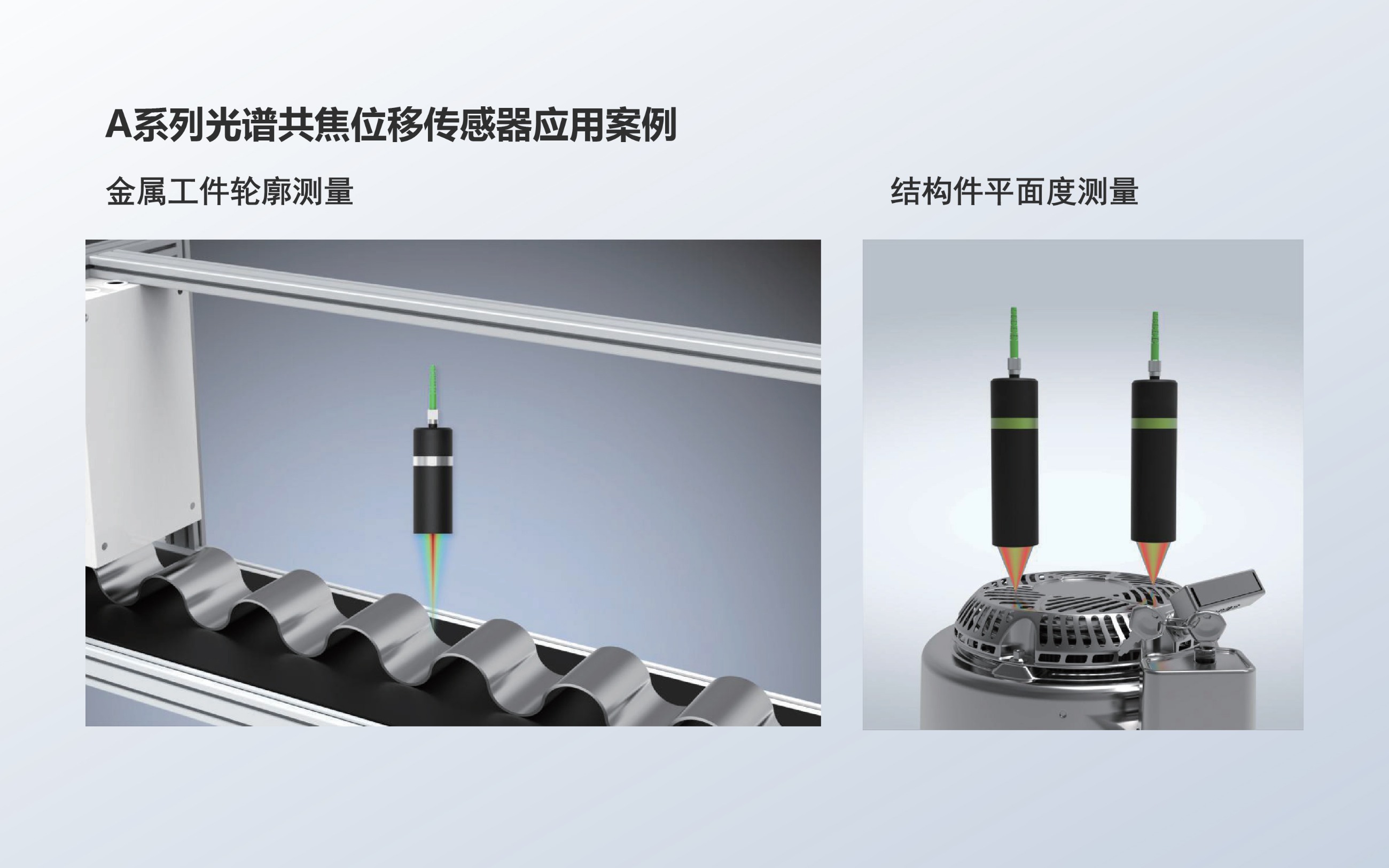 A系列光谱共焦位移传感器应用案例

金属工件轮廓测量

结构件平面度测量